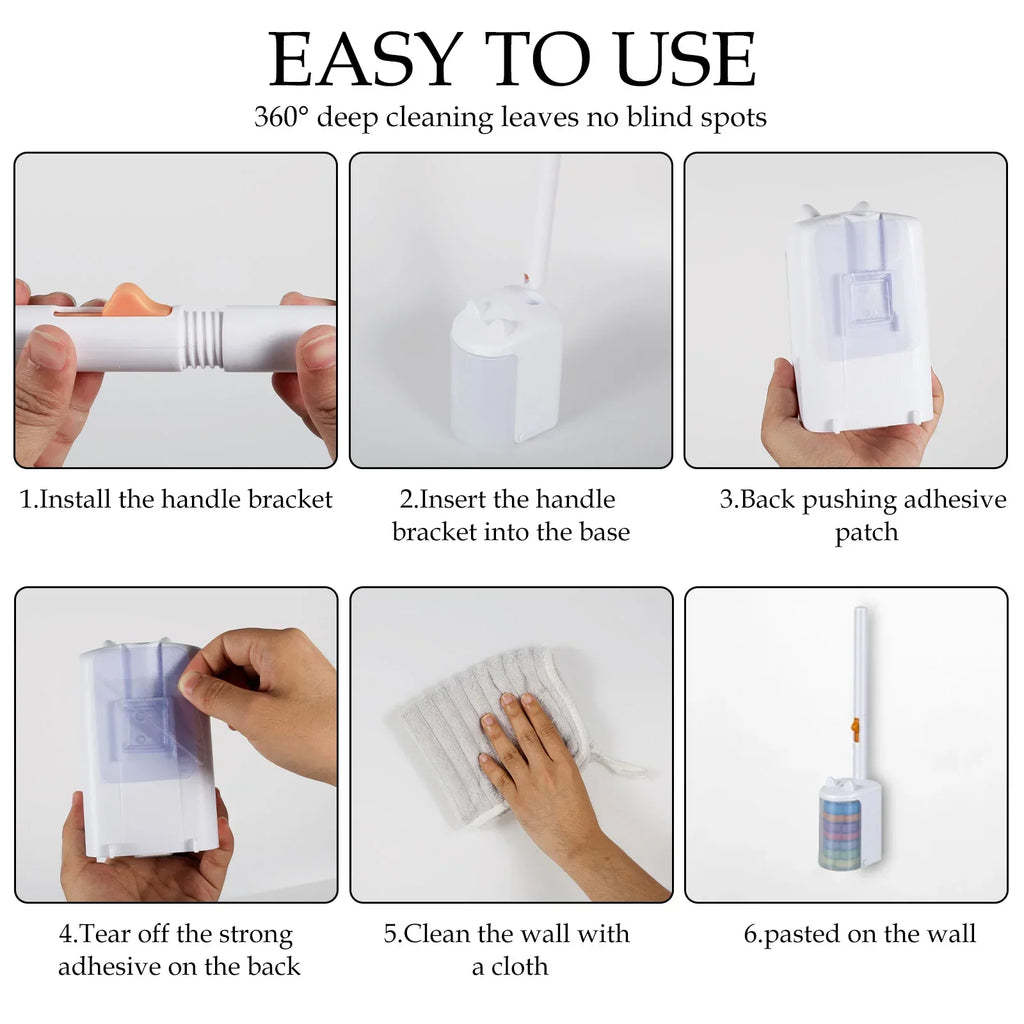 EASY TO USE

360° deep cleaning leaves no blind spots

1.Install the handle bracket

2.Insert the handle bracket into the base

3.Back pushing adhesive patch

4.Tear off the strong adhesive on the back

5.Clean the wall with a cloth

6.pasted on the wall