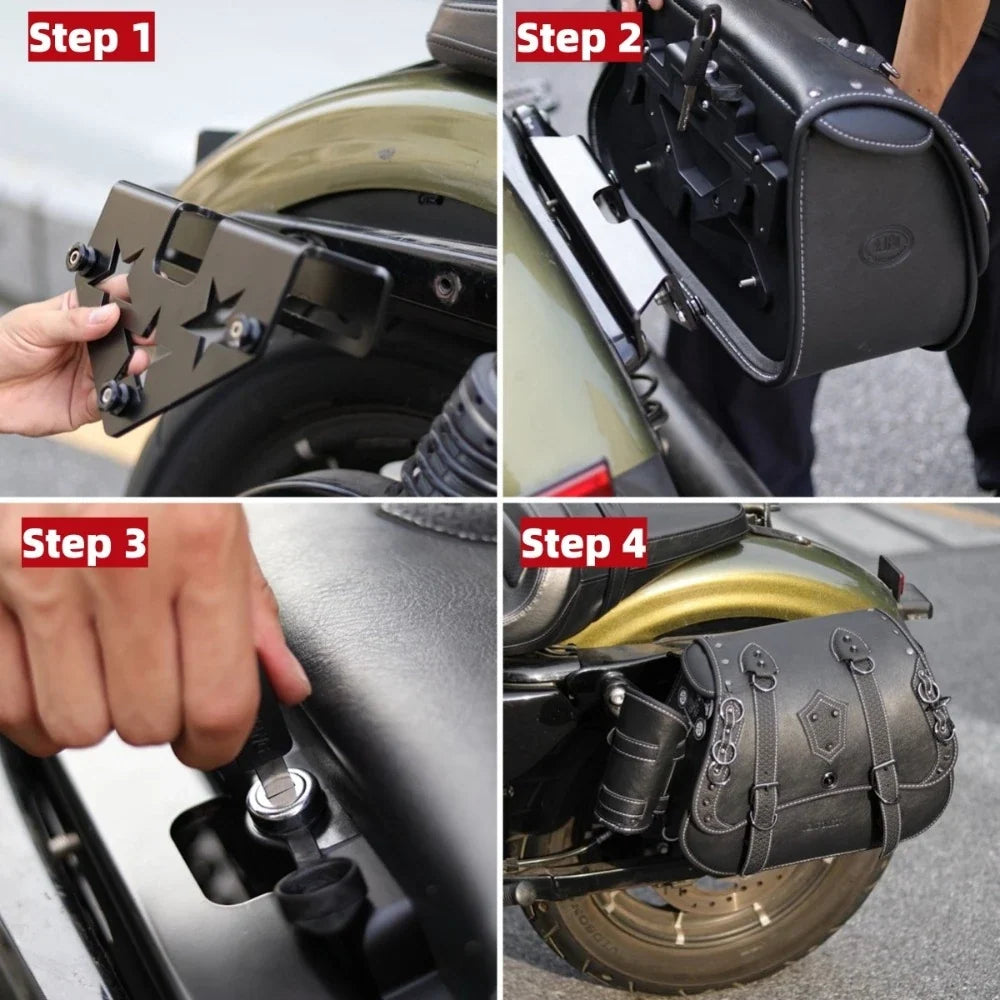 Step 1

Step 2

Step 3

Step 4