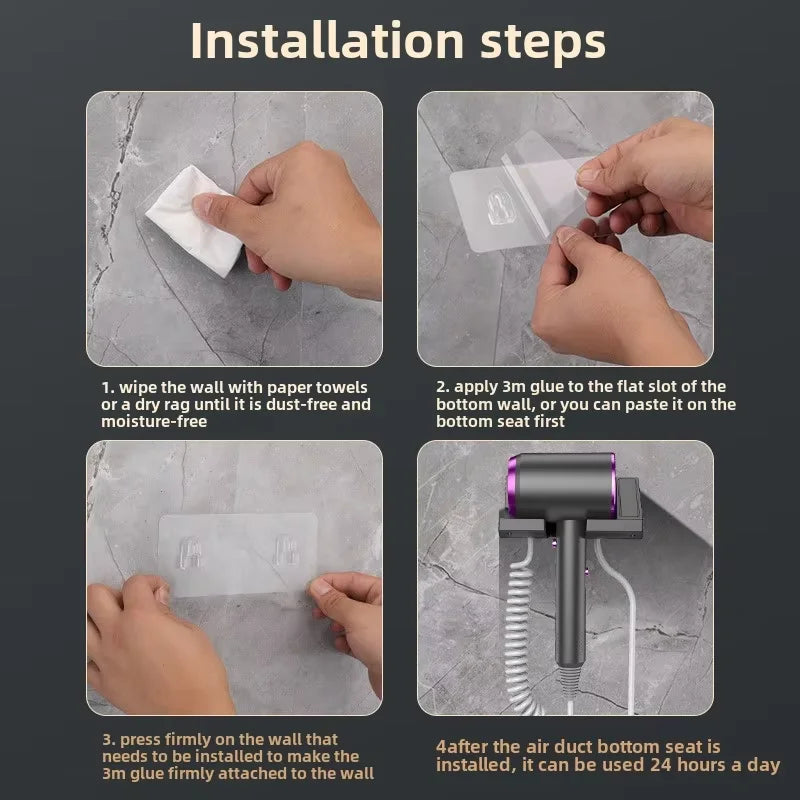 Installation steps

1. wipe the wall with paper towels or a dry rag until it is dust-free and moisture-free

2. apply 3m glue to the flat slot of the bottom wall, or you can paste it on the bottom seat first

3. press firmly on the wall that needs to be installed to make the 3m glue firmly attached to the wall

4after the air duct bottom seat is installed, it can be used 24 hours a day