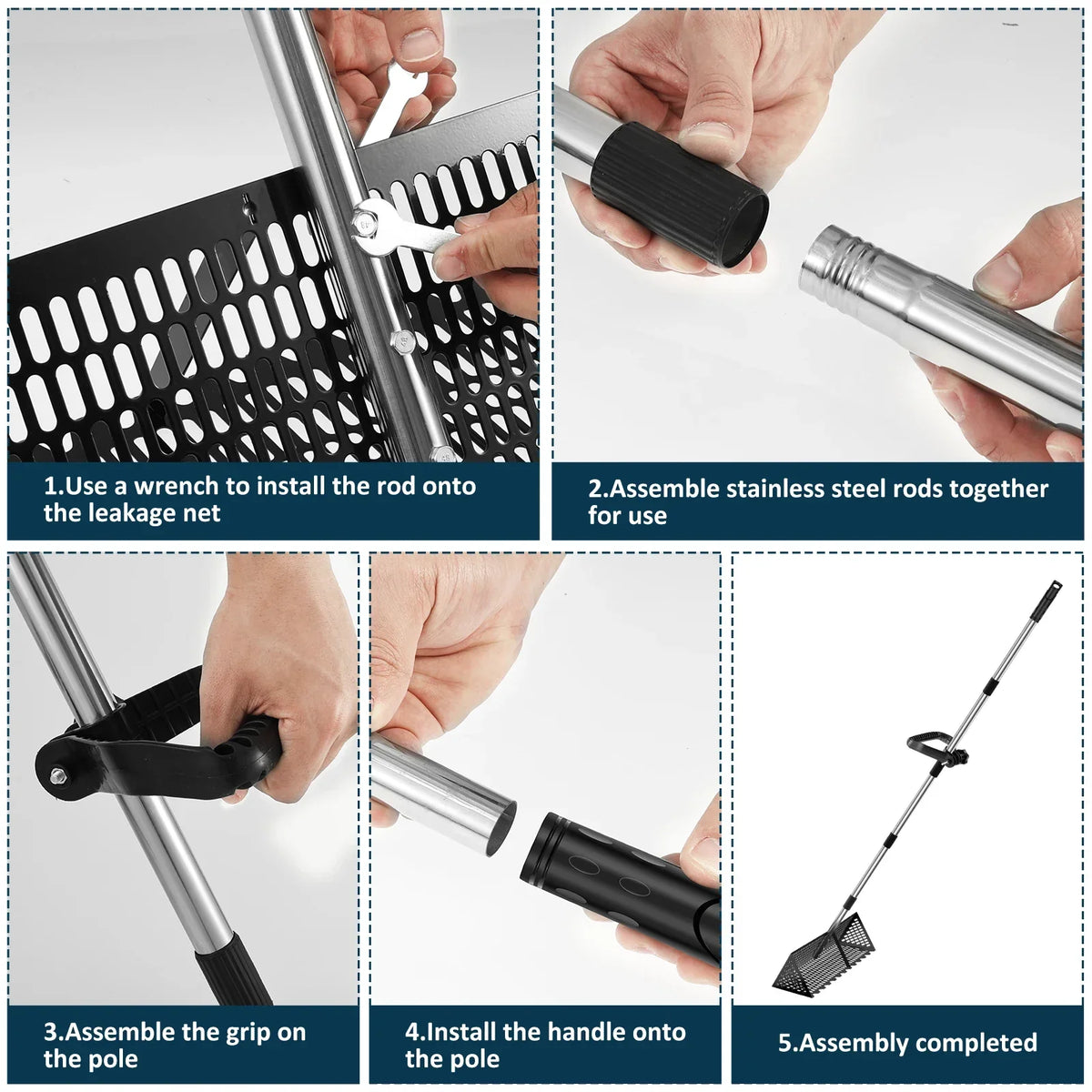 1.Use a wrench to install the rod onto the leakage net

2.Assemble stainless steel rods together for use

3.Assemble the grip on the pole

4.Install the handle onto the pole

5.Assembly completed