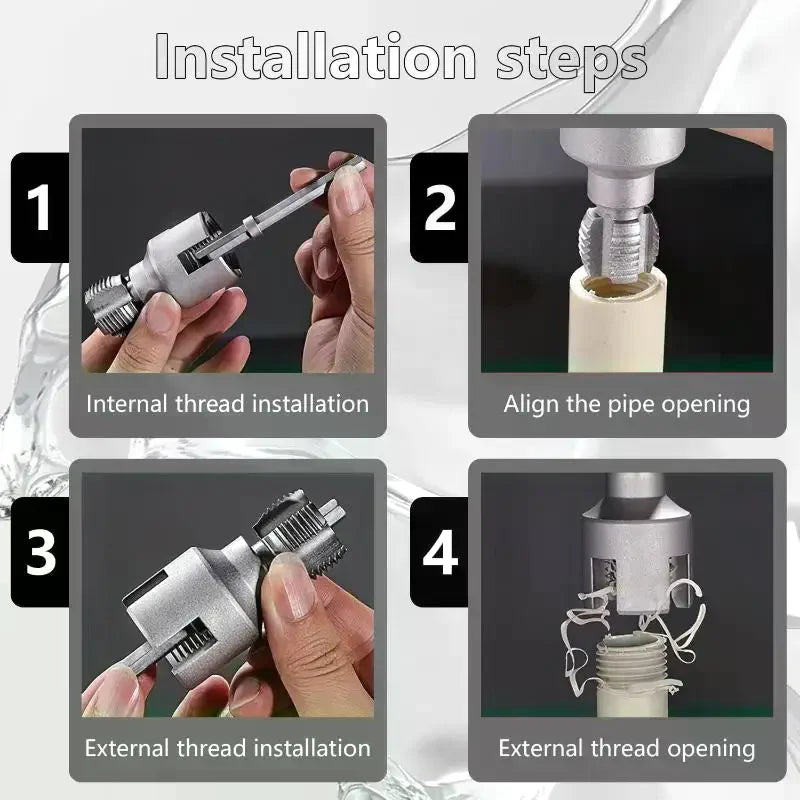 Installation steps

1

Internal thread installation

2

Align the pipe opening

3

External thread installation

4

External thread opening