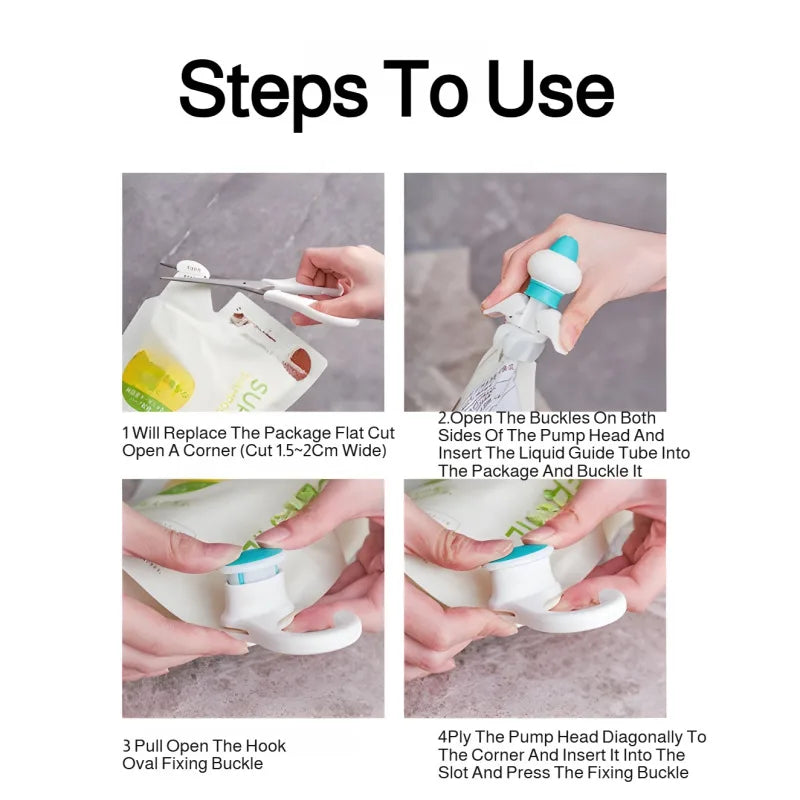 Steps To Use

1 Will Replace The Package Flat Cut Open A Corner (Cut 1.5~2Cm Wide)

2.Open The Buckles On Both Sides Of The Pump Head And Insert The Liquid Guide Tube Into The Package And Buckle It

3 Pull Open The Hook Oval Fixing Buckle

4Ply The Pump Head Diagonally To The Corner And Insert It Into The Slot And Press The Fixing Buckle