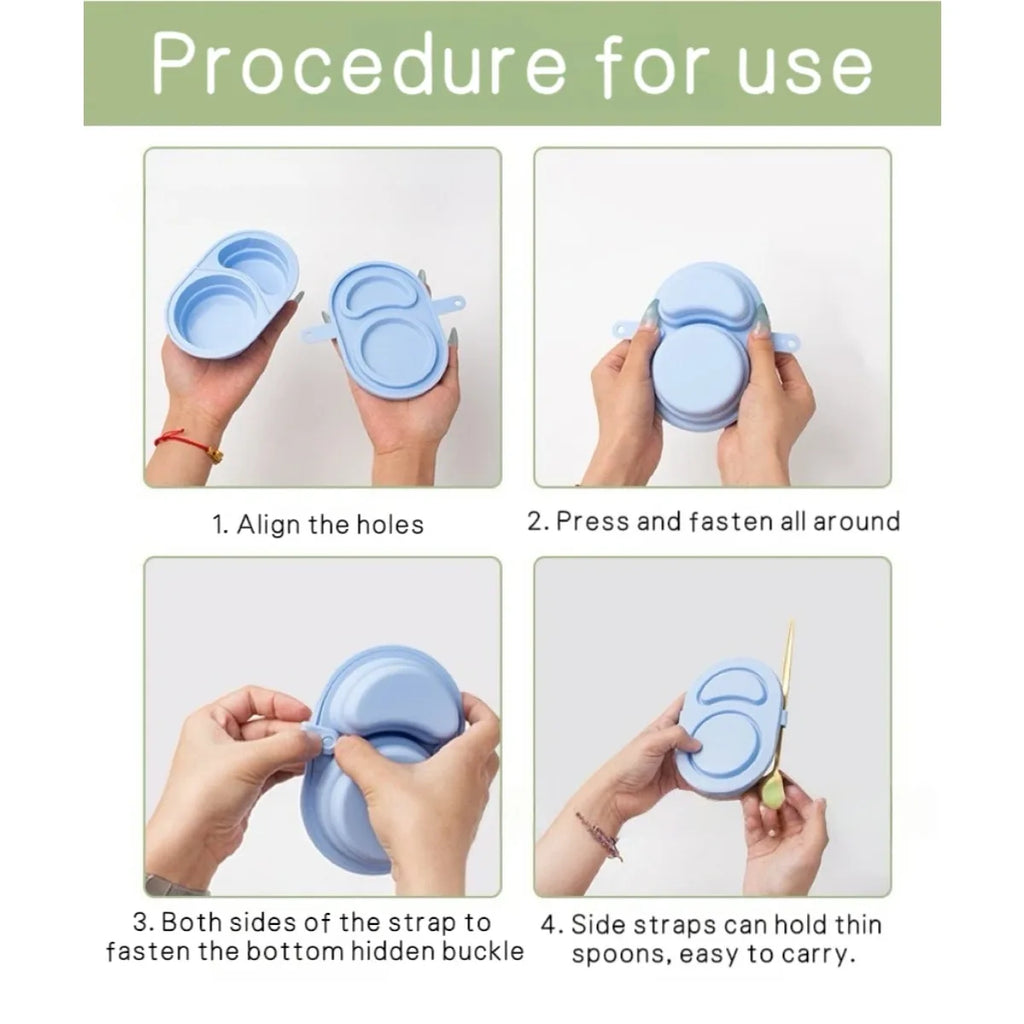 Procedure for use

1. Align the holes

2. Press and fasten all around

3. Both sides of the strap to fasten the bottom hidden buckle

4. Side straps can hold thin spoons, easy to carry.